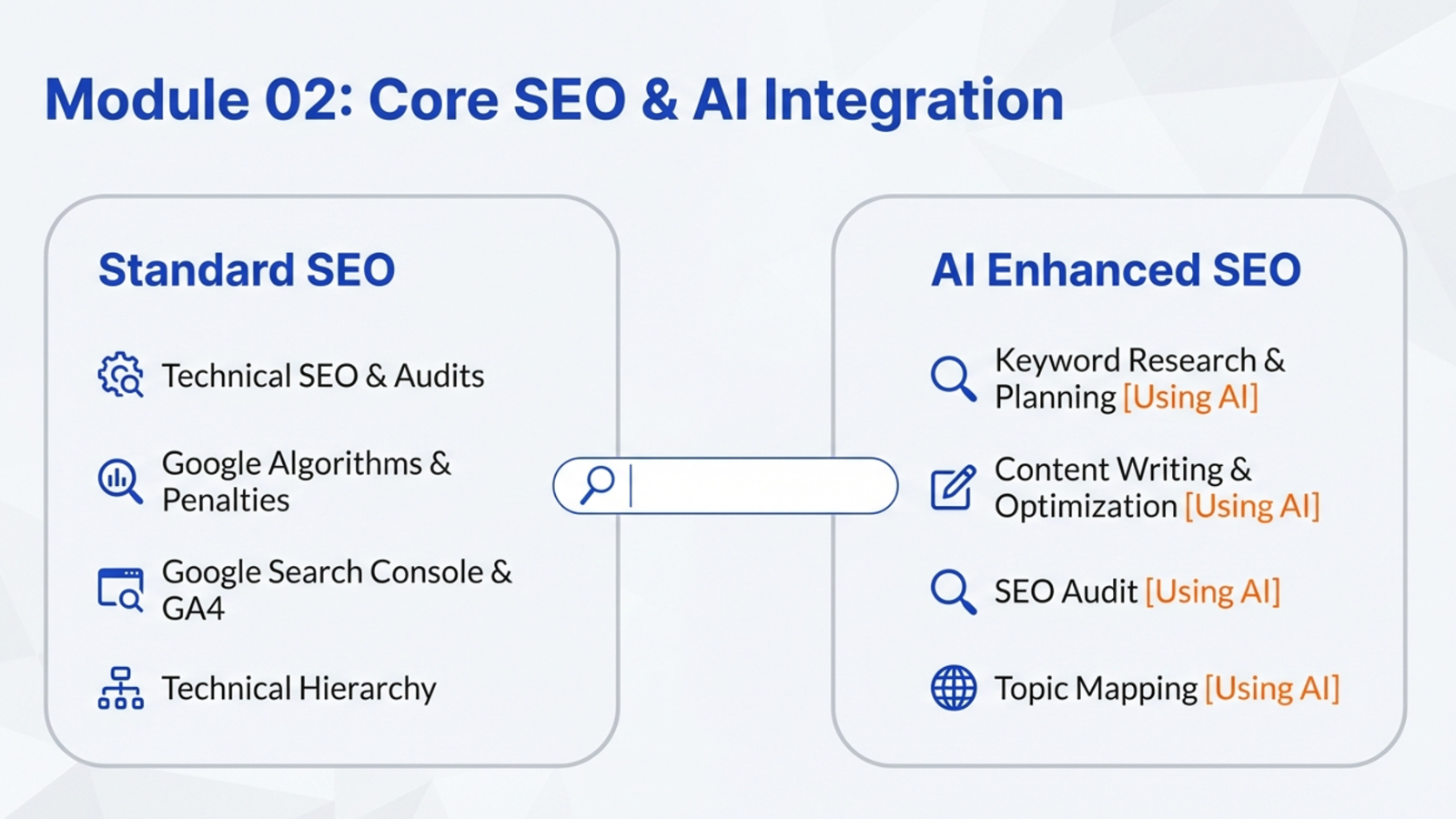 Module 02: Core SEO & AI Integration

Standard SEO

Technical SEO & Audits

Google Algorithms & Penalties

Google Search Console & GA4

Technical Hierarchy

AI Enhanced SEO

Keyword Research & Planning [Using AI]

Content Writing & Optimization [Using AI]

SEO Audit [Using AI]

Topic Mapping [Using AI]